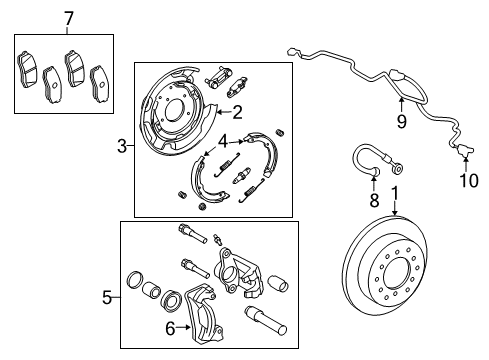 7
2
3
4
9
10
8
1
5
6