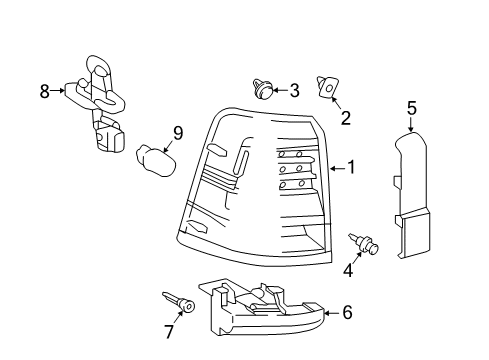 8
3
2
5
9
1
4
6
7