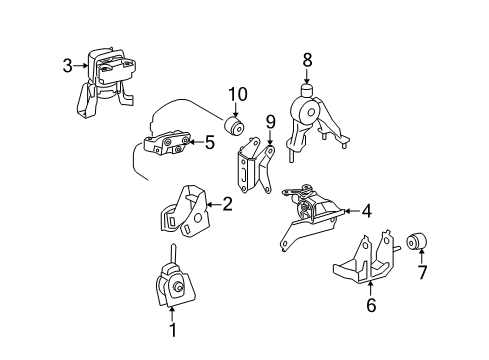 3
8
10
9
5
2
4
7
6
1