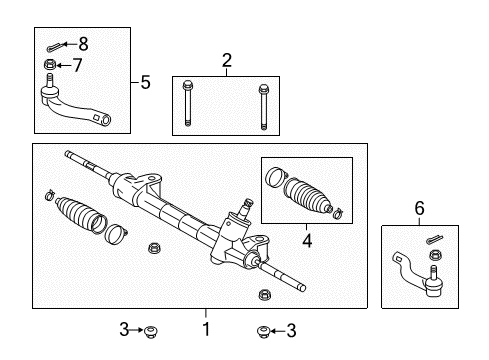 8
7
5
2
4
6
3
1
3