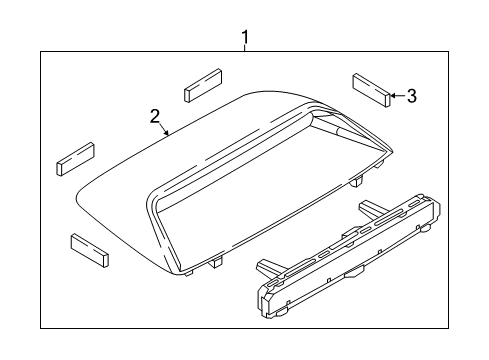 1
2
3