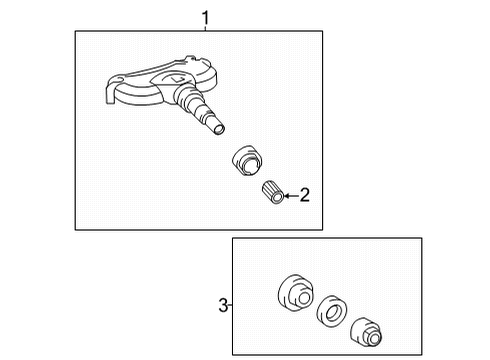 1

2

3