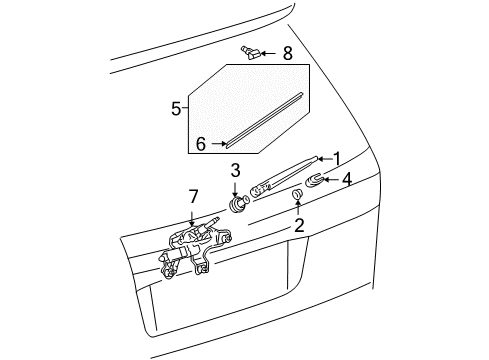 8
5
6
1
3
4
7
2