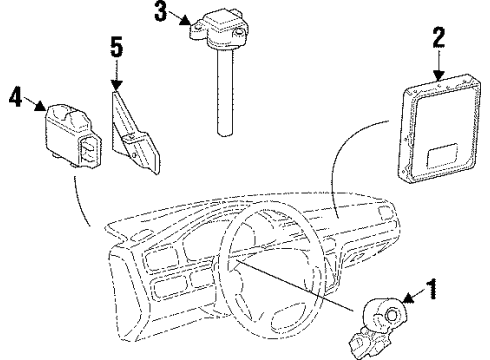 3
5
2
4
1