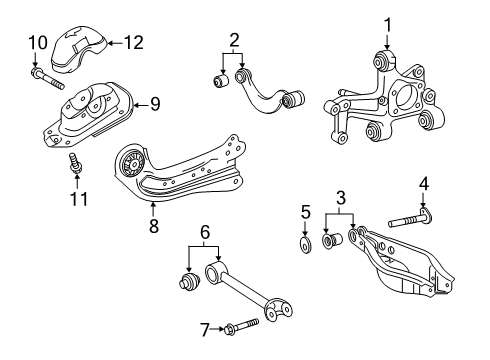 10
12
2
1
9
11
8
4
3
5
6
7