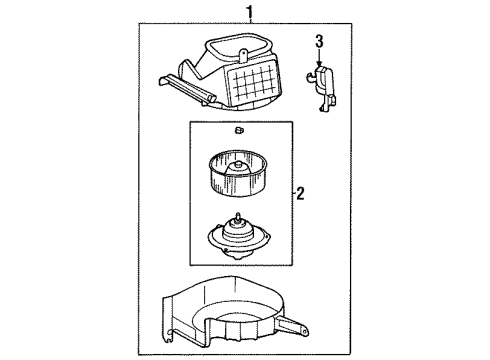 1
3
2