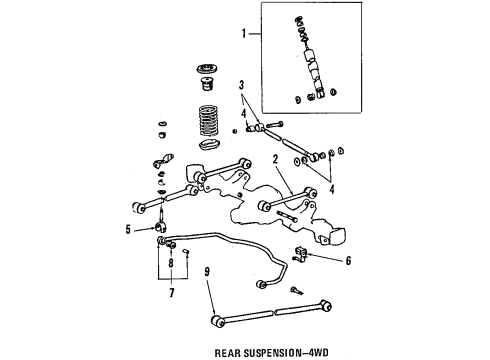 1
3
4
2
4
5
6
8
7
9
REAR SUSPENSION–4WD