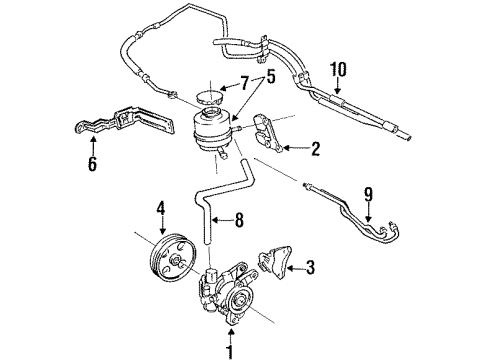 10
7
5
6
2
9
4
8
3
1