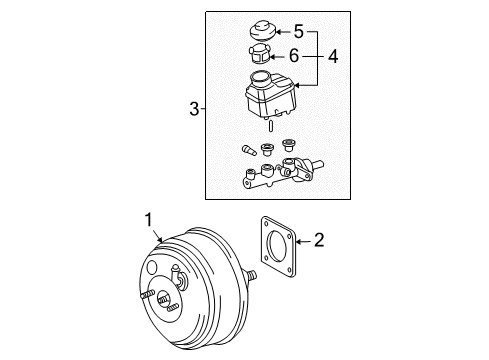 5
6
4
3
1
2