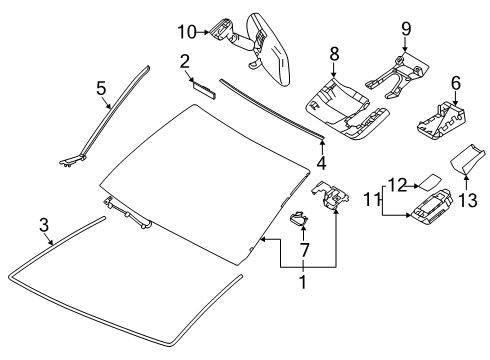 10
9
2
8
5
6
4
12
11
13
3
7
1