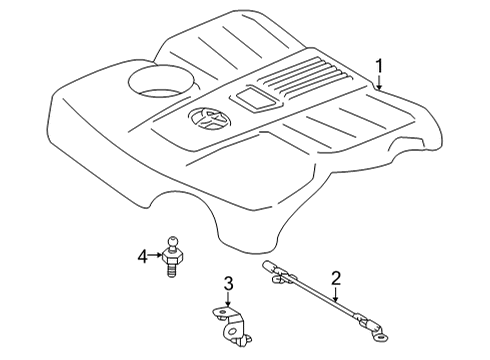 1
4
3
2