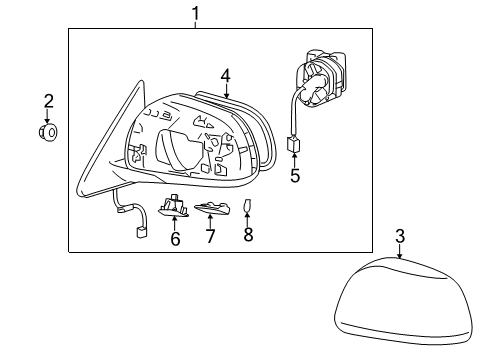 1
2
4
5
6
7
8
3