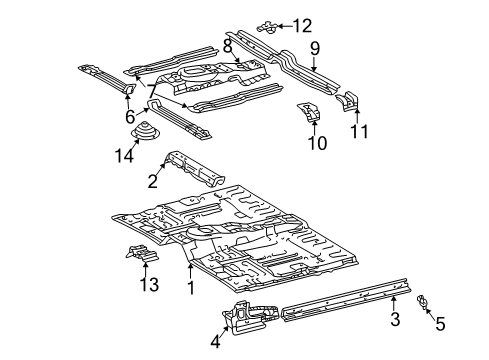 12
8
9
7
6
11
10
14
2
13
1
3
5
4