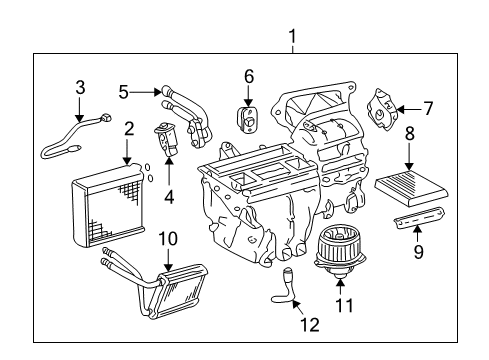 1
3
5
6
7
2
8
4
10
9
11
12