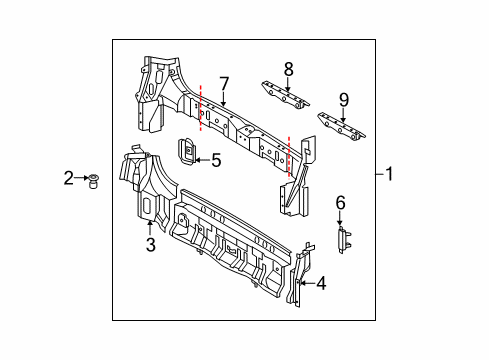 7
8
9
5
2
1
6
3
4