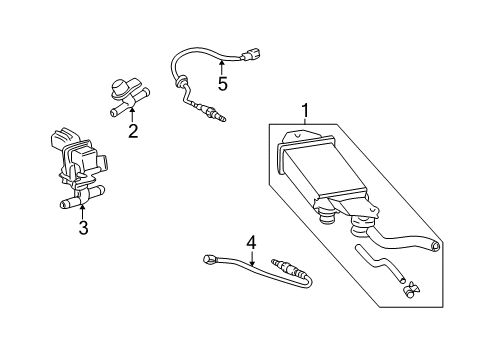 5
2
1
3
4