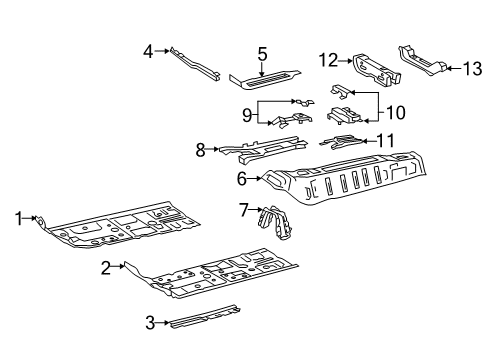 4
5
12
13
9
10
8
11
6
7
1
2
3