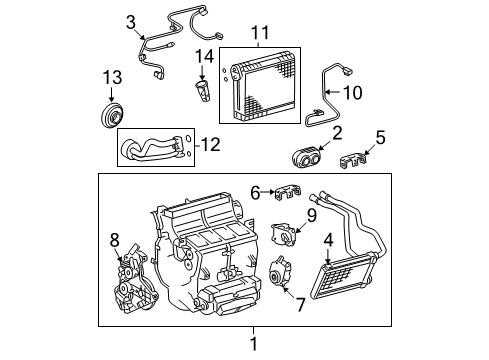 3
11
14
13
10
12
2
5
6
9
8
4
7
1