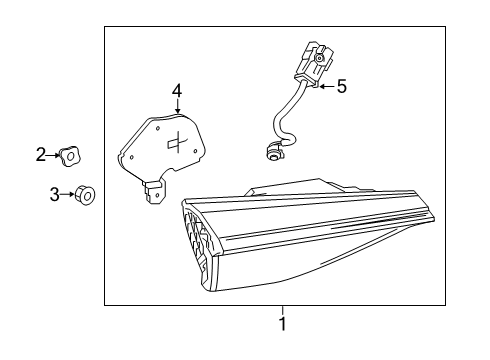 4
5
2
3
1