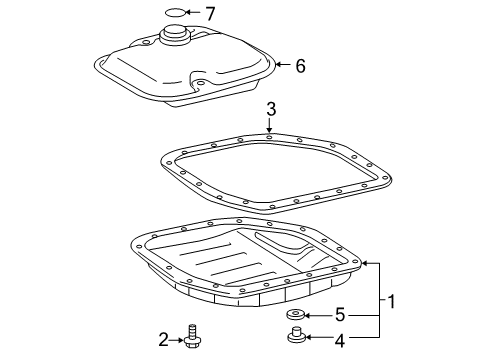 7
6
3
1
5
2
4