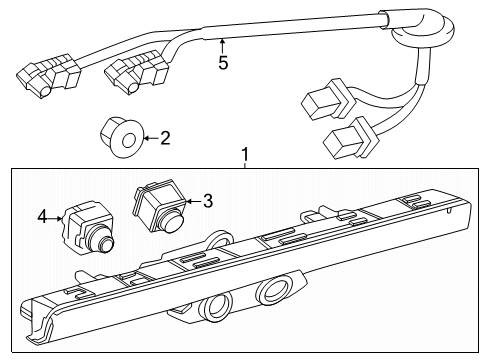 5
2
1
3
4