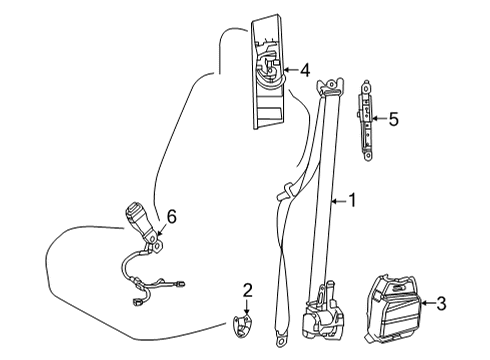 4
5
1
6
2
3