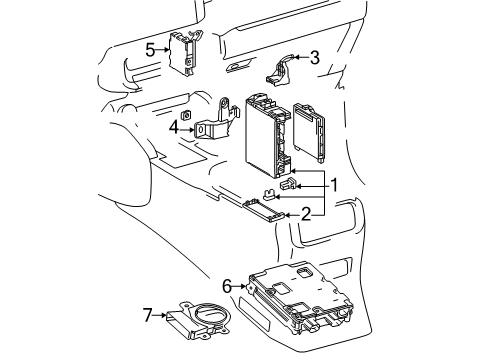 5
3
4
1
2
6
7