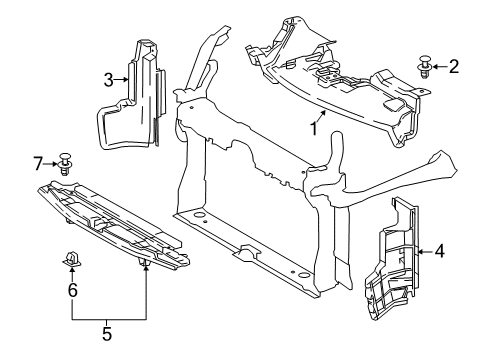 3
2
1
7
4
6
5