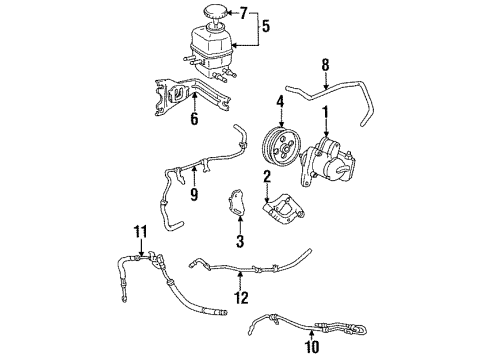 7
5
8
6
4
1
9
2
3
11
12
10