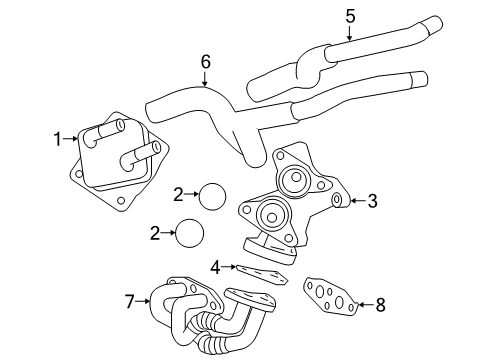 5
6
1
2
3
2
4
7
8