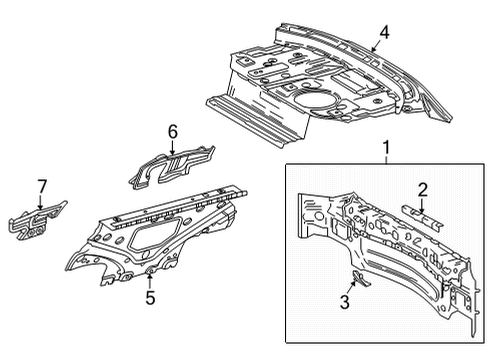 4
6
1
7
2
5
3