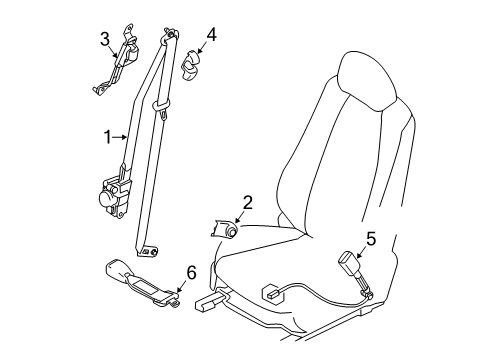 3
4
1
2
5
6