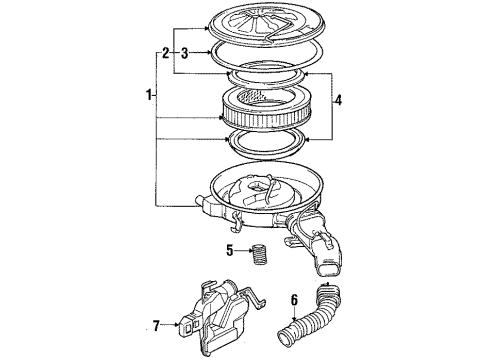 2
3
1
4
5
6
7