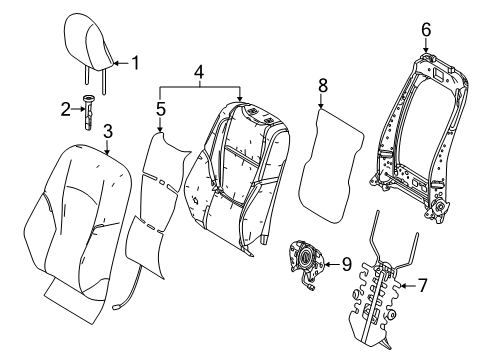 1
2
3
4
5
6
8
9
7