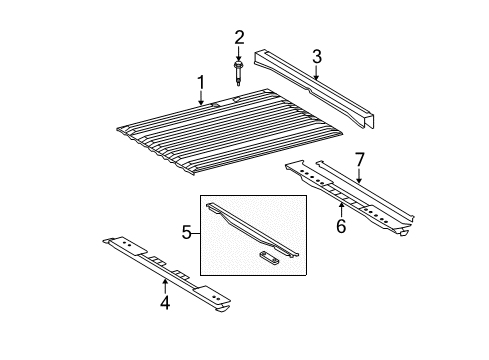 2
3
1
7
5
6
4