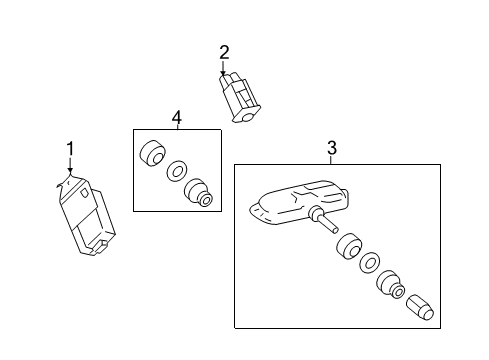 2
4
1
3