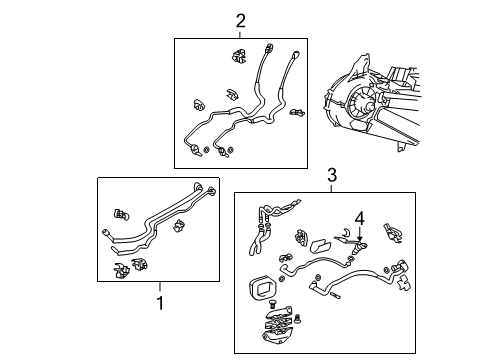 2

3

4

1