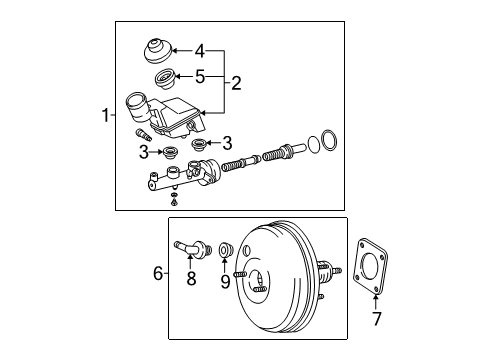 4
5
2
1
3
3
6
8
9
7