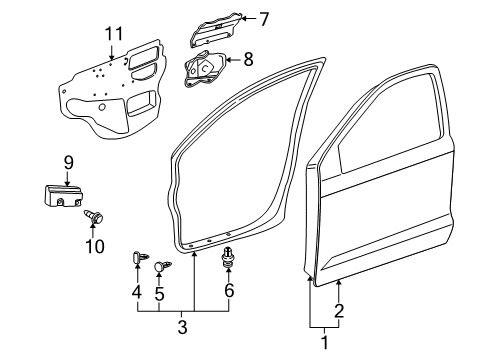 11
7
8
9
10
4
5
6
3
2
1