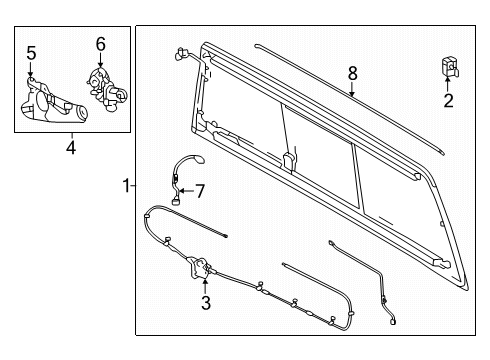 5
6
4
8
2
1
7
3