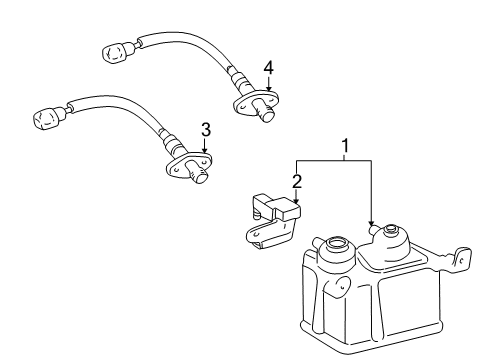 4
3
1
2