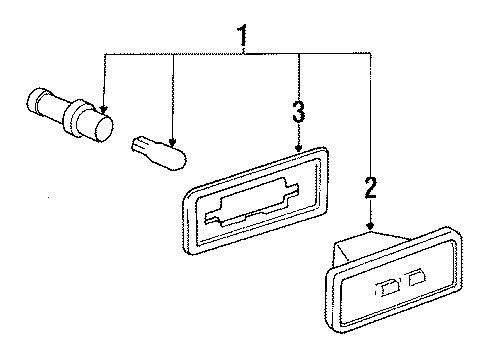 1
3
2