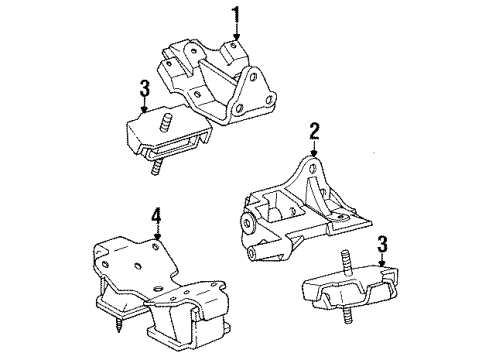 1
3
2
4
3