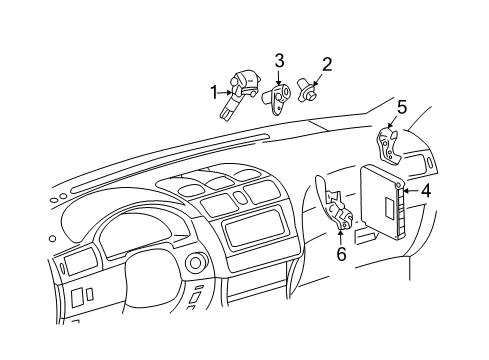 1
3
2
5
4
6