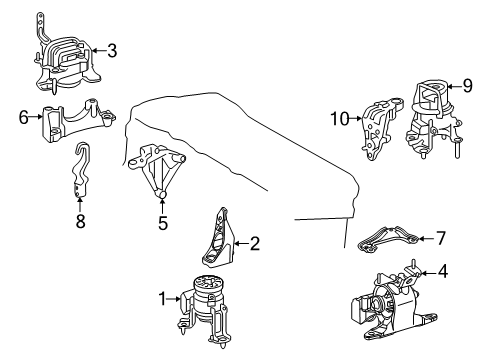 3
9
6
10
8
5
2
7
4
1