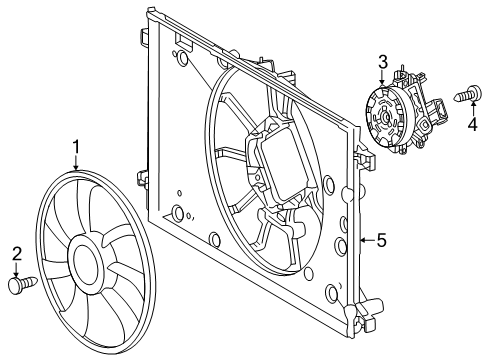 3
4
1
5
2