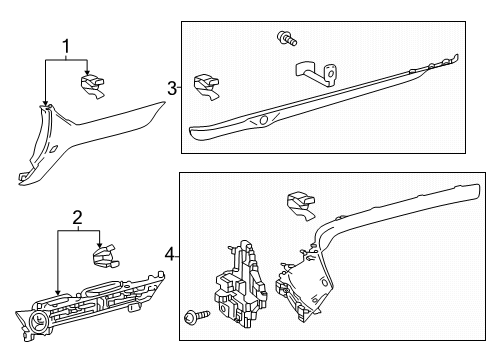 1
3
2
4