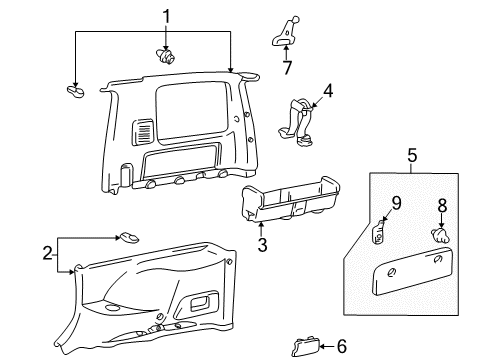 1
7
4
5
9
8
3
2
6