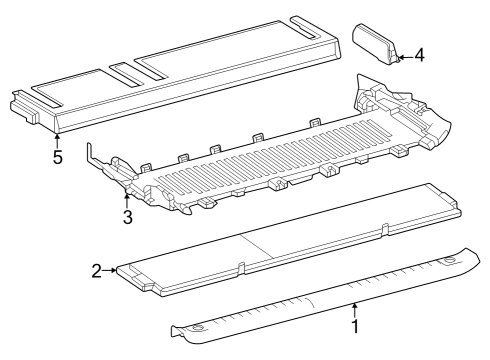 4
5
3
2
1