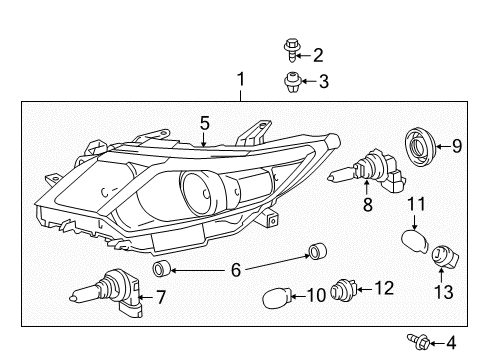 2
3
1
5
9
8
11
6
7
10
12
13
4